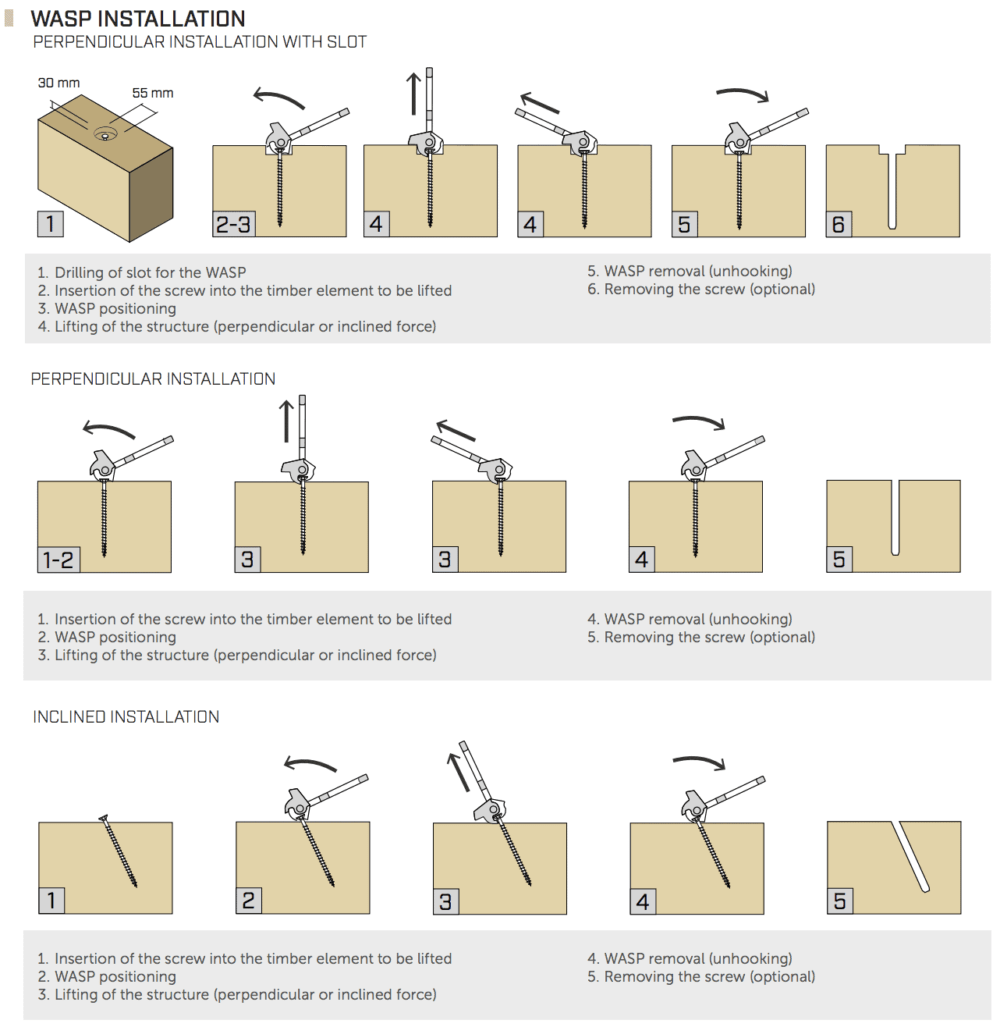 WASP INSTALLATION
PERPENDICULAR INSTALLATION WITH SLOT

30 mm
55 mm

1
2-3
4
4
5
6

1. Drilling of slot for the WASP
2. Insertion of the screw into the timber element to be lifted
3. WASP positioning
4. Lifting of the structure (perpendicular or inclined force)

5. WASP removal (unhooking)
6. Removing the screw (optional)

PERPENDICULAR INSTALLATION

1-2
3
3
4
5

1. Insertion of the screw into the timber element to be lifted
2. WASP positioning
3. Lifting of the structure (perpendicular or inclined force)

4. WASP removal (unhooking)
5. Removing the screw (optional)

INCLINED INSTALLATION

1
2
3
4
5

1. Insertion of the screw into the timber element to be lifted
2. WASP positioning
3. Lifting of the structure (perpendicular or inclined force)

4. WASP removal (unhooking)
5. Removing the screw (optional)