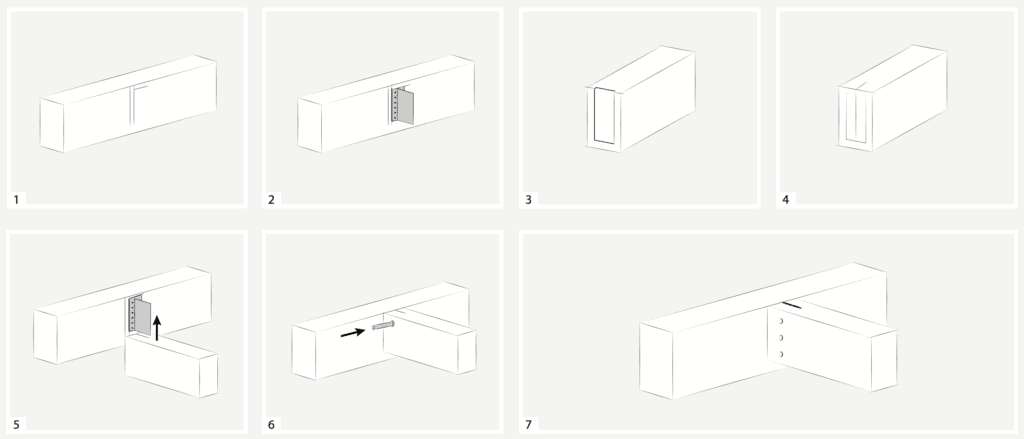 1

2

3

4

5

6

7