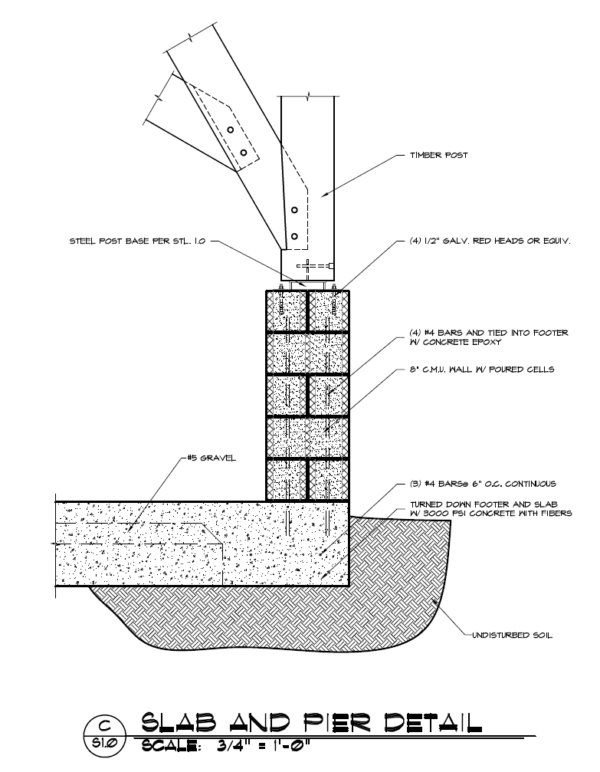 TIMBER POST

STEEL POST BASE PER STL. 1.0

(4) 1/2" GALV. RED HEADS OR EQUIV.

(4) #4 BARS AND TIED INTO FOOTER W/ CONCRETE EPOXY

8" C.M.U. WALL W/ POURED CELLS

#5 GRAVEL

(3) #4 BARS@ 6" O.C. CONTINUOUS

TURNED DOWN FOOTER AND SLAB W/ 3000 PSI CONCRETE WITH FIBERS

UNDISTURBED SOIL

C
S1.0

SLAB AND PIER DETAIL
SCALE: 3/4" = 1'-0"